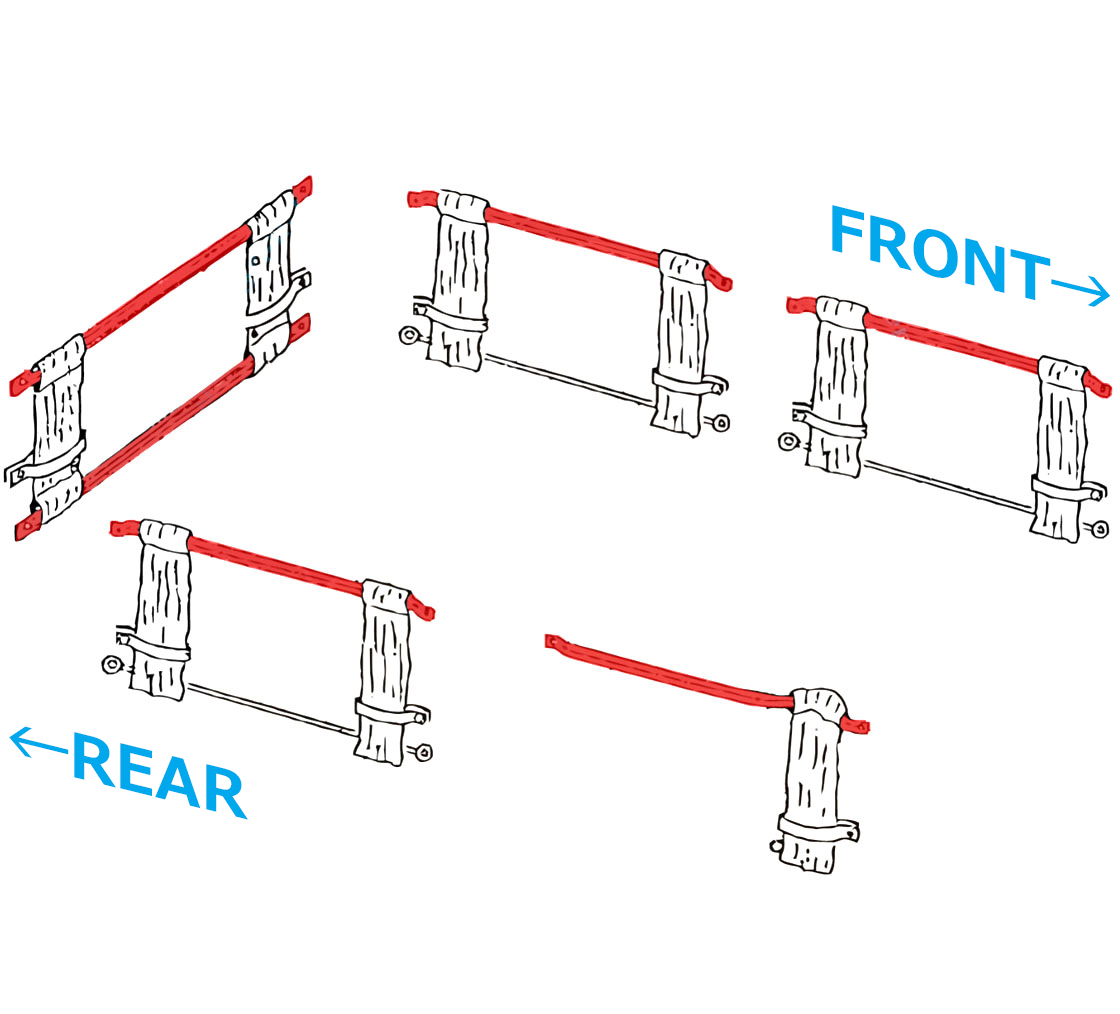 FRONT→

←REAR